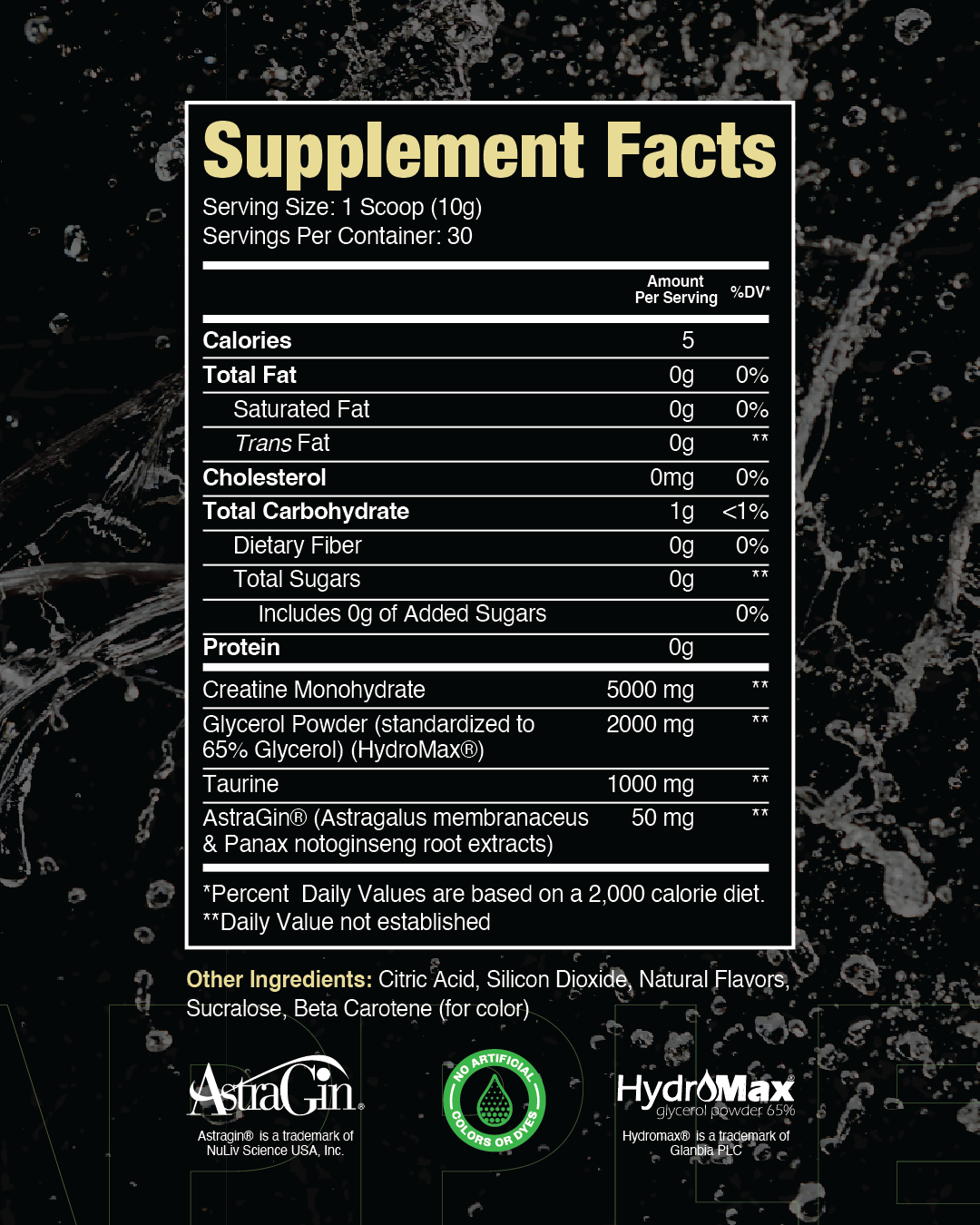 Supplement Facts
Serving Size: 1 Scoop (10g)
Servings Per Container: 30

| | Amount Per Serving | %DV* |
|---|---|---|
| Calories | 5 | |
| Total Fat | 0g | 0% |
| Saturated Fat | 0g | 0% |
| Trans Fat | 0g | ** |
| Cholesterol | 0mg | 0% |
| Total Carbohydrate | 1g | <1% |
| Dietary Fiber | 0g | 0% |
| Total Sugars | 0g | ** |
| Includes 0g of Added Sugars | | 0% |
| Protein | 0g | |
| Creatine Monohydrate | 5000 mg | ** |
| Glycerol Powder (standardized to 65% Glycerol) (HydroMax®) | 2000 mg | ** |
| Taurine | 1000 mg | ** |
| AstraGin® (Astragalus membranaceus & Panax notoginseng root extracts) | 50 mg | ** |

*Percent Daily Values are based on a 2,000 calorie diet.
**Daily Value not established

Other Ingredients: Citric Acid, Silicon Dioxide, Natural Flavors, Sucralose, Beta Carotene (for color)

AstraGin®
Astragin® is a trademark of NuLiv Science USA, Inc.

NO ARTIFICIAL COLORS OR DYES

HydroMax®
glycerol powder 65%
Hydromax® is a trademark of Glanbia PLC