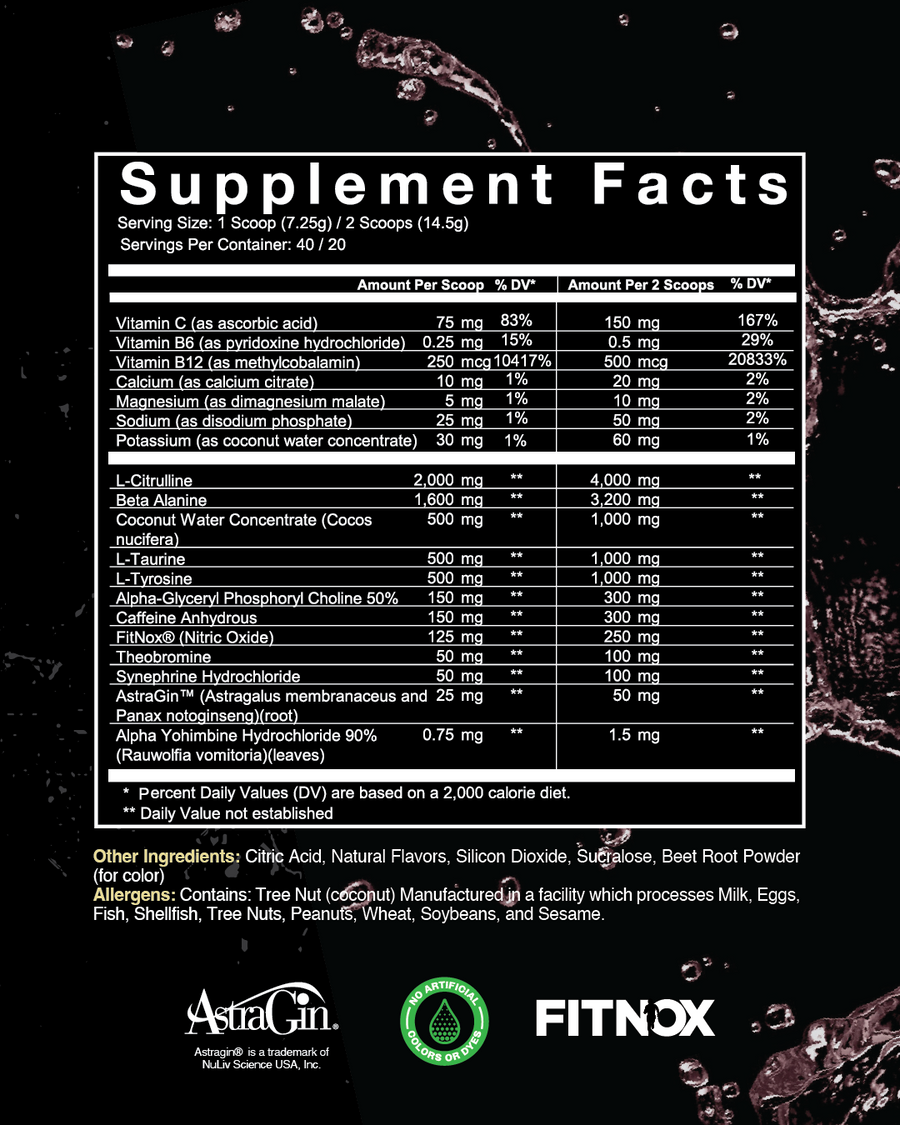 Supplement Facts
Serving Size: 1 Scoop (7.25g) / 2 Scoops (14.5g)
Servings Per Container: 40 / 20

| | Amount Per Scoop | % DV* | Amount Per 2 Scoops | % DV* |
|---|---|---|---|---|
| Vitamin C (as ascorbic acid) | 75 mg | 83% | 150 mg | 167% |
| Vitamin B6 (as pyridoxine hydrochloride) | 0.25 mg | 15% | 0.5 mg | 29% |
| Vitamin B12 (as methylcobalamin) | 250 mcg | 10417% | 500 mcg | 20833% |
| Calcium (as calcium citrate) | 10 mg | 1% | 20 mg | 2% |
| Magnesium (as dimagnesium malate) | 5 mg | 1% | 10 mg | 2% |
| Sodium (as disodium phosphate) | 25 mg | 1% | 50 mg | 2% |
| Potassium (as coconut water concentrate) | 30 mg | 1% | 60 mg | 1% |
| L-Citrulline | 2,000 mg | ** | 4,000 mg | ** |
| Beta Alanine | 1,600 mg | ** | 3,200 mg | ** |
| Coconut Water Concentrate (Cocos nucifera) | 500 mg | ** | 1,000 mg | ** |
| L-Taurine | 500 mg | ** | 1,000 mg | ** |
| L-Tyrosine | 500 mg | ** | 1,000 mg | ** |
| Alpha-Glyceryl Phosphoryl Choline 50% | 150 mg | ** | 300 mg | ** |
| Caffeine Anhydrous | 150 mg | ** | 300 mg | ** |
| FitNox® (Nitric Oxide) | 125 mg | ** | 250 mg | ** |
| Theobromine | 50 mg | ** | 100 mg | ** |
| Synephrine Hydrochloride | 50 mg | ** | 100 mg | ** |
| AstraGin™ (Astragalus membranaceus and Panax notoginseng)(root) | 25 mg | ** | 50 mg | ** |
| Alpha Yohimbine Hydrochloride 90% (Rauwolfia vomitoria)(leaves) | 0.75 mg | ** | 1.5 mg | ** |

* Percent Daily Values (DV) are based on a 2,000 calorie diet.
** Daily Value not established

Other Ingredients: Citric Acid, Natural Flavors, Silicon Dioxide, Sucralose, Beet Root Powder (for color)
Allergens: Contains: Tree Nut (coconut) Manufactured in a facility which processes Milk, Eggs, Fish, Shellfish, Tree Nuts, Peanuts, Wheat, Soybeans, and Sesame.

AstraGin®
Astragin® is a trademark of NuLiv Science USA, Inc.

NO ARTIFICIAL COLORS OR DYES

FITNOX